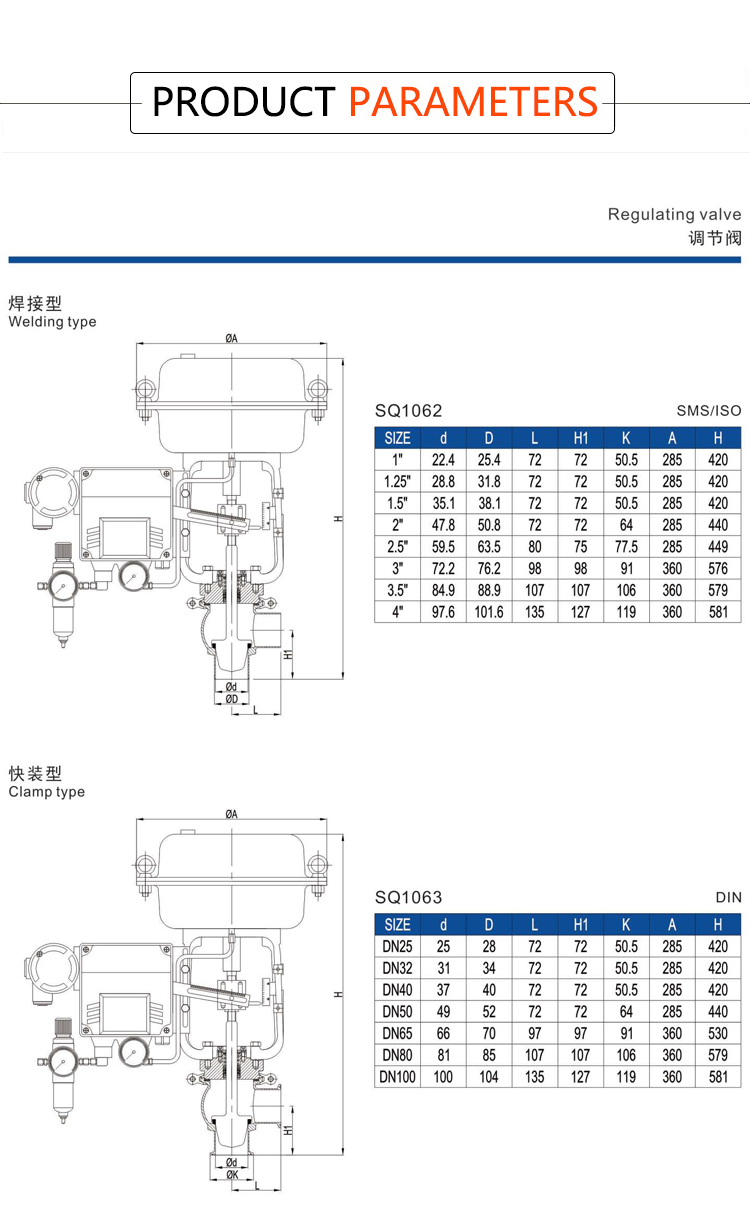 PRODUCT PARAMETERS

Regulating valve
调节阀

焊接型
Welding type

ØA
H
H1
Ød
ØD
L

SQ1062 SMS/ISO

| SIZE | d | D | L | H1 | K | A | H |
|---|---|---|---|---|---|---|---|
| 1" | 22.4 | 25.4 | 72 | 72 | 50.5 | 285 | 420 |
| 1.25" | 28.8 | 31.8 | 72 | 72 | 50.5 | 285 | 420 |
| 1.5" | 35.1 | 38.1 | 72 | 72 | 50.5 | 285 | 420 |
| 2" | 47.8 | 50.8 | 72 | 72 | 64 | 285 | 440 |
| 2.5" | 59.5 | 63.5 | 80 | 75 | 77.5 | 285 | 449 |
| 3" | 72.2 | 76.2 | 98 | 98 | 91 | 360 | 576 |
| 3.5" | 84.9 | 88.9 | 107 | 107 | 106 | 360 | 579 |
| 4" | 97.6 | 101.6 | 135 | 127 | 119 | 360 | 581 |

快装型
Clamp type

ØA
H
H1
Ød
ØK
L

SQ1063 DIN

| SIZE | d | D | L | H1 | K | A | H |
|---|---|---|---|---|---|---|---|
| DN25 | 25 | 28 | 72 | 72 | 50.5 | 285 | 420 |
| DN32 | 31 | 34 | 72 | 72 | 50.5 | 285 | 420 |
| DN40 | 37 | 40 | 72 | 72 | 50.5 | 285 | 420 |
| DN50 | 49 | 52 | 72 | 72 | 64 | 285 | 440 |
| DN65 | 66 | 70 | 97 | 97 | 91 | 360 | 530 |
| DN80 | 81 | 85 | 107 | 107 | 106 | 360 | 579 |
| DN100 | 100 | 104 | 135 | 127 | 119 | 360 | 581 |